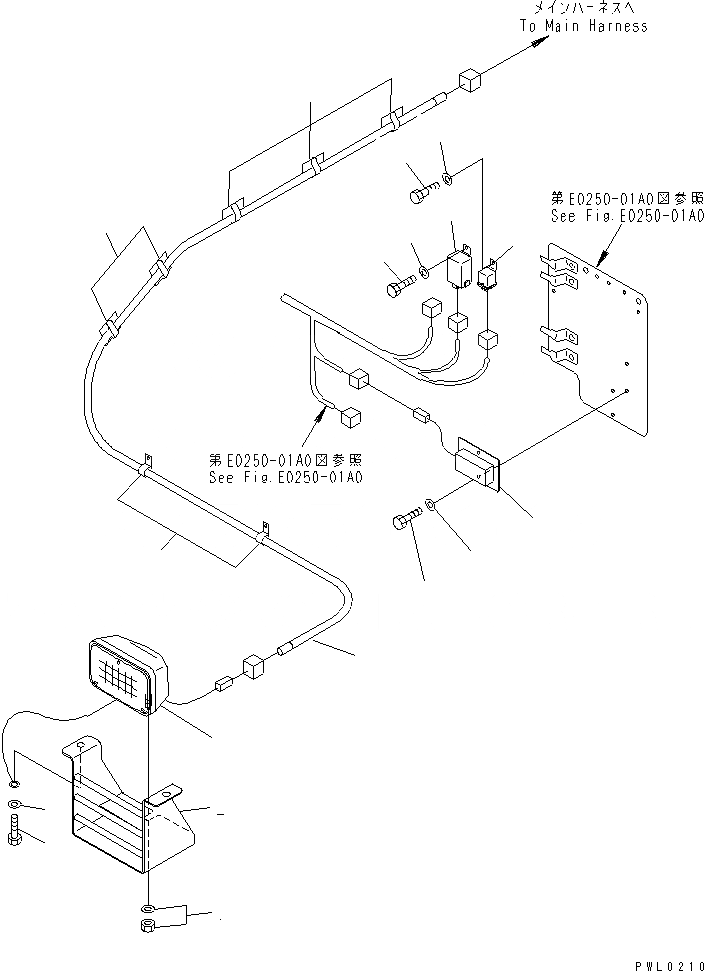 メインハーネスへ
To Main Harness

第E0250-01A0図参照
See Fig.E0250-01A0

第E0250-01A0図参照
See Fig.E0250-01A0

PWL0210