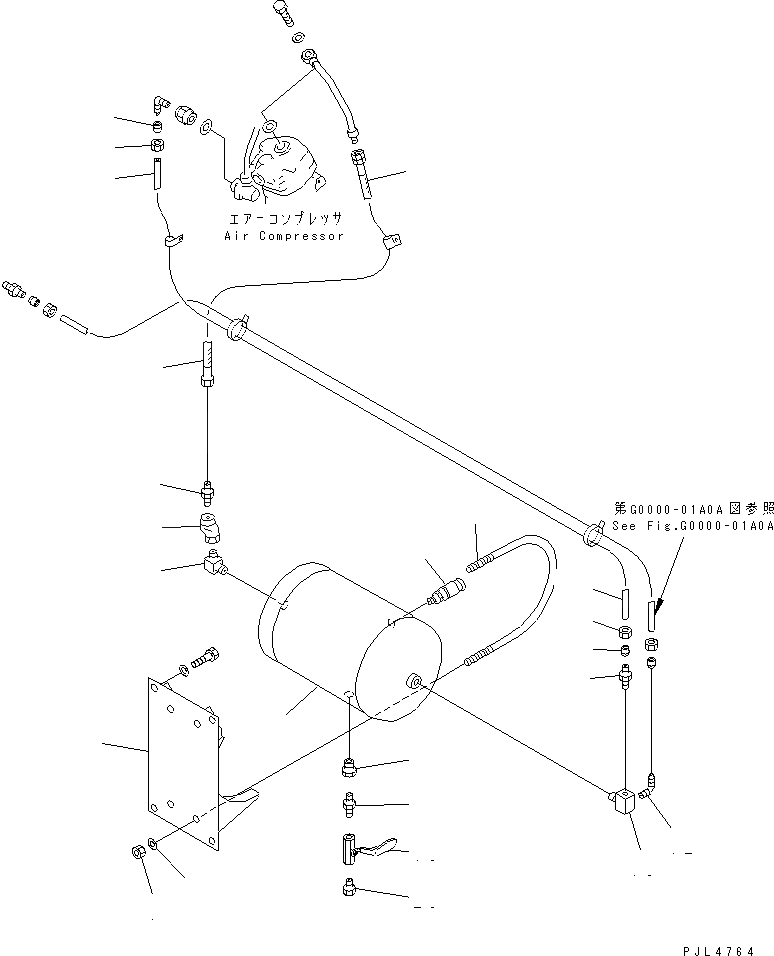 エアーコンプレッサ
Air Compressor

第G0000-01A0A図参照
See Fig.G0000-01A0A

PJL4764