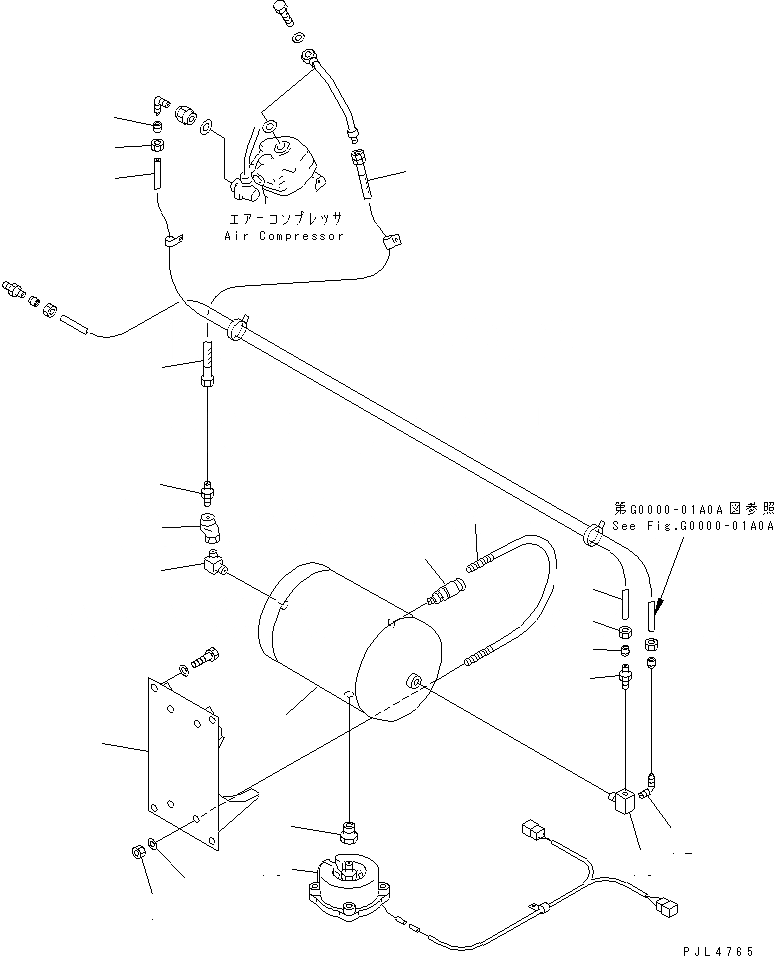 エアーコンプレッサ
Air Compressor

第G0000-01A0A図参照
See Fig.G0000-01A0A

PJL4765