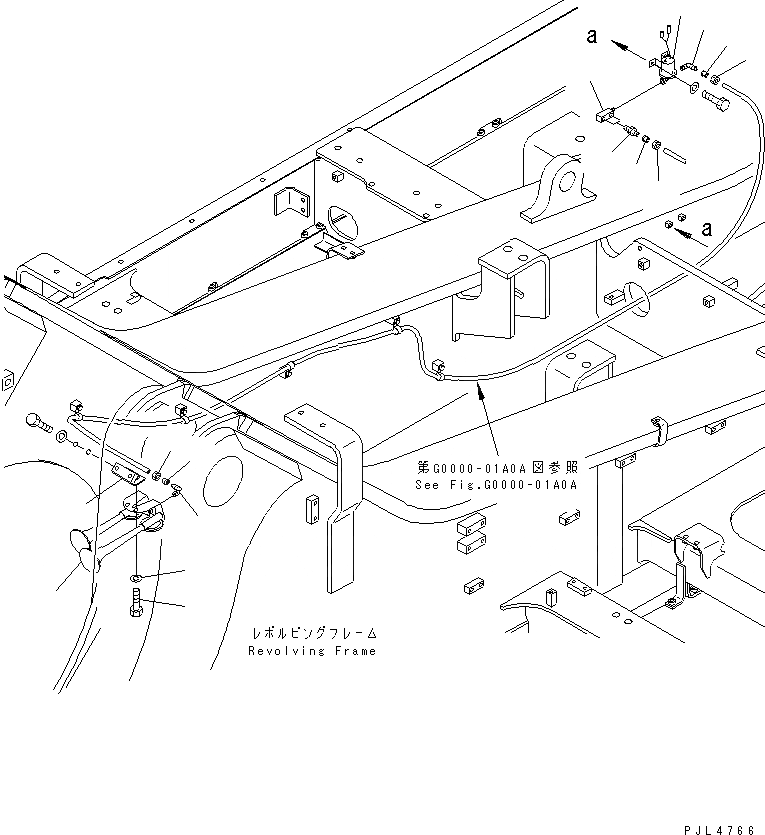 a

a

第G0000-01A0A図参照
See Fig.G0000-01A0A

レボルビングフレーム
Revolving Frame

PJL4766