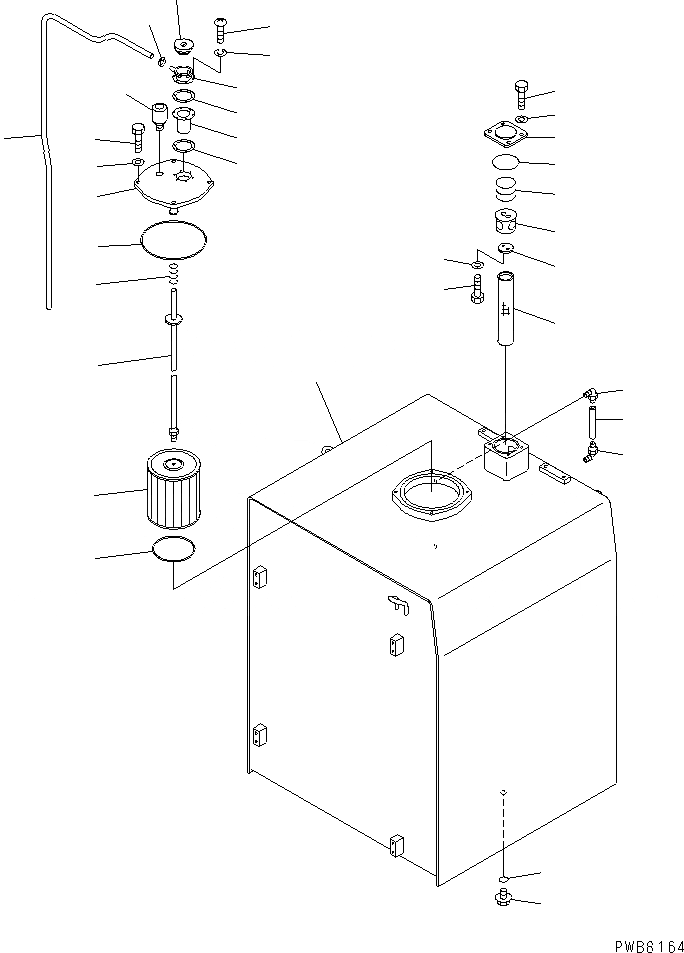 PWB8164