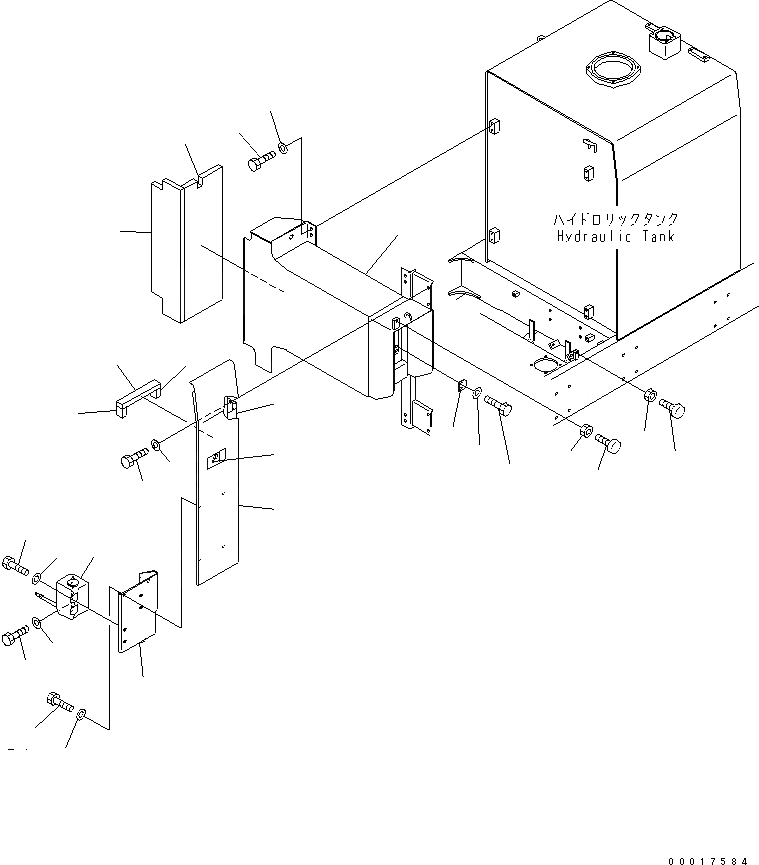 ハイドロリックタンク
Hydraulic Tank

00017584