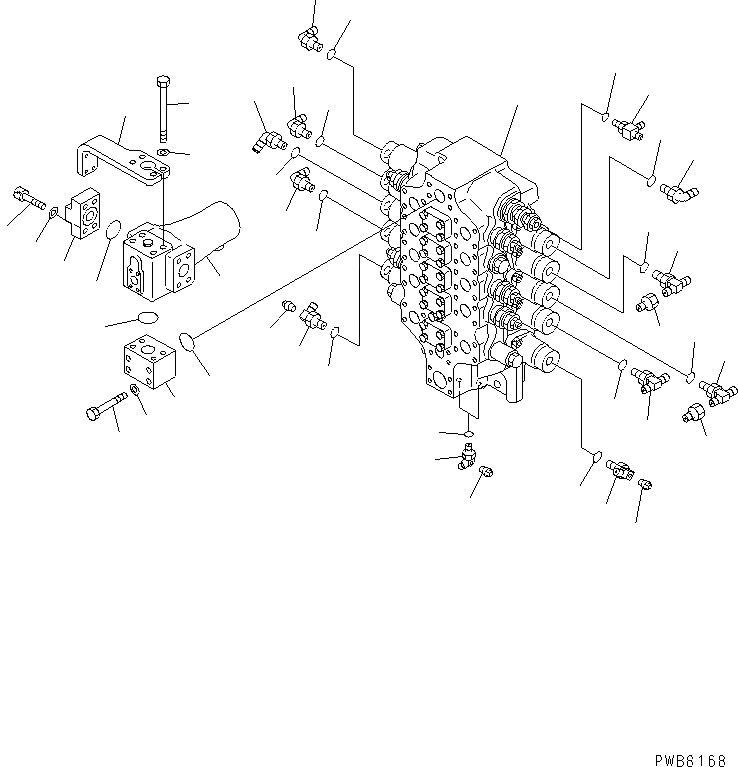 PWB6168