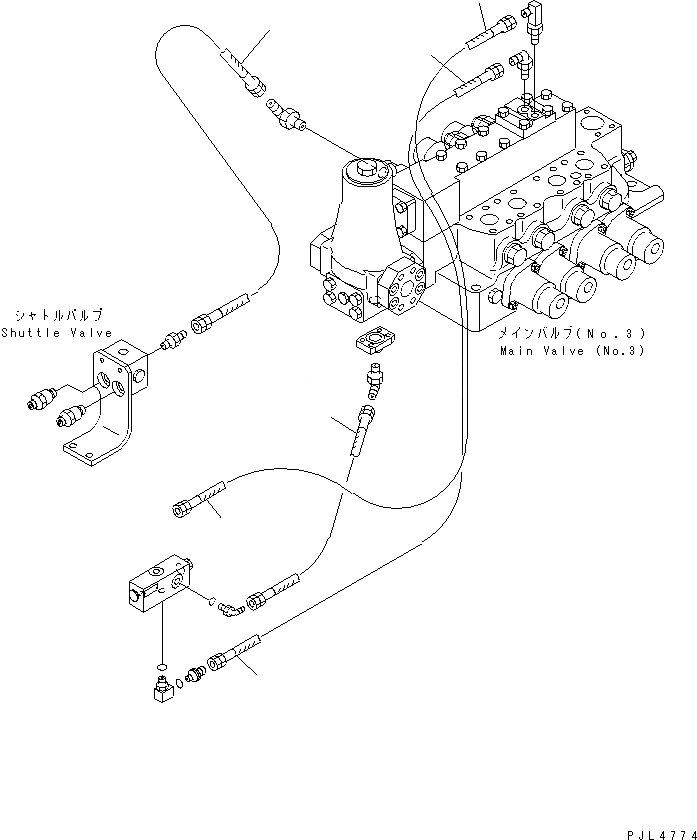 シャトルバルブ
Shuttle Valve

メインバルブ(No.3)
Main Valve (No.3)

PJL4774