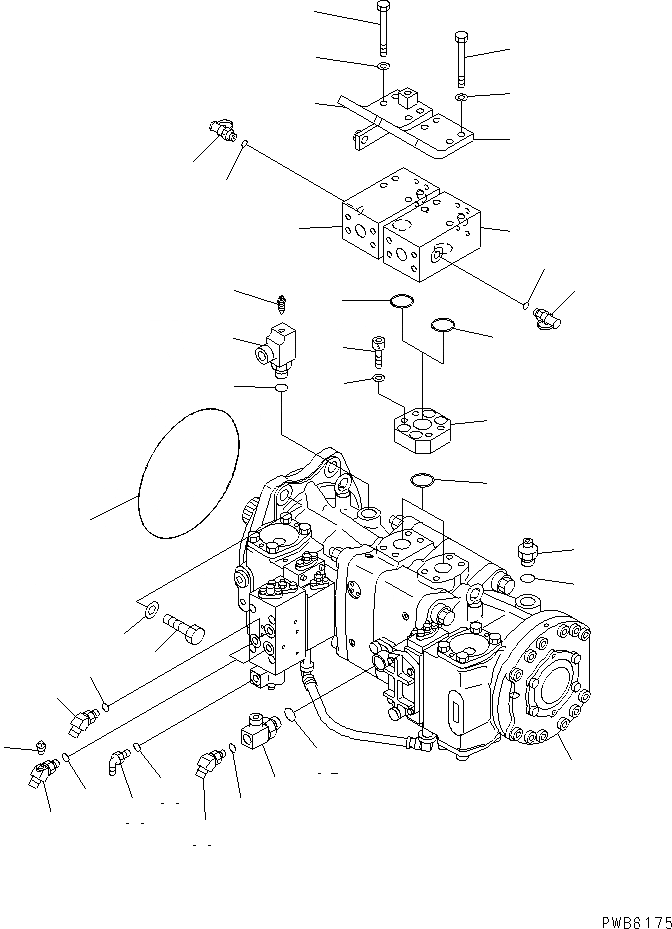 PWB8175