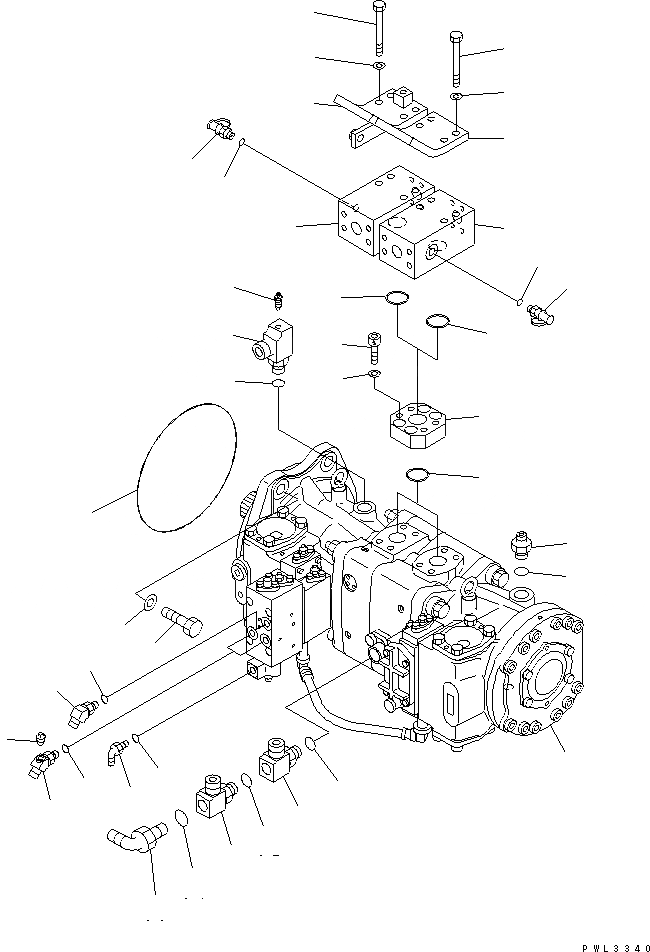 PWL3340