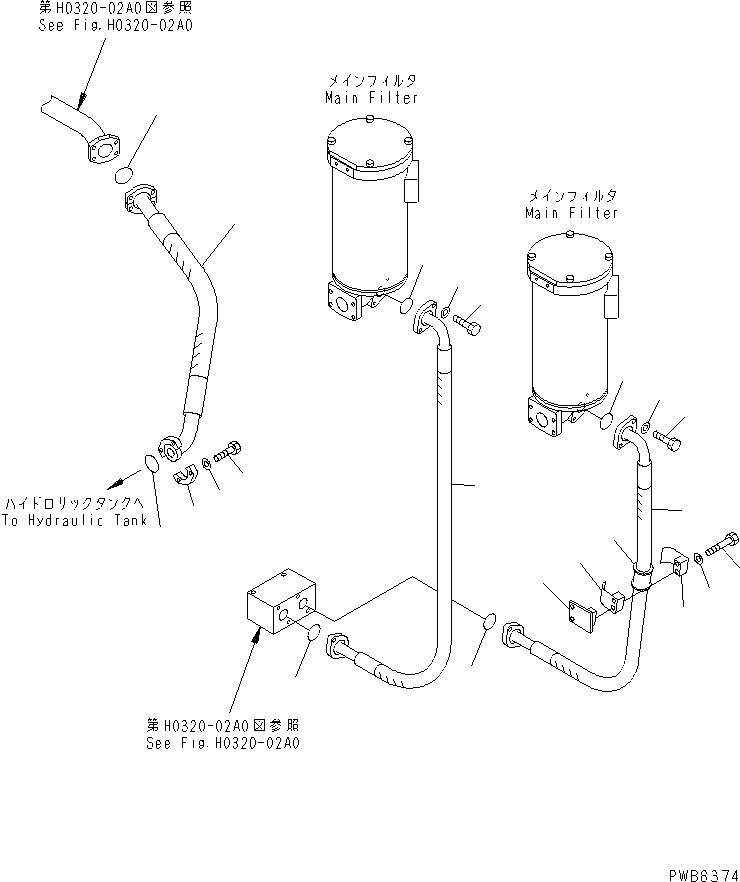 第H0320-02A0図参照
See Fig.H0320-02A0

メインフィルタ
Main Filter

メインフィルタ
Main Filter

ハイドロリックタンクへ
To Hydraulic Tank

第H0320-02A0図参照
See Fig.H0320-02A0

PWB6374