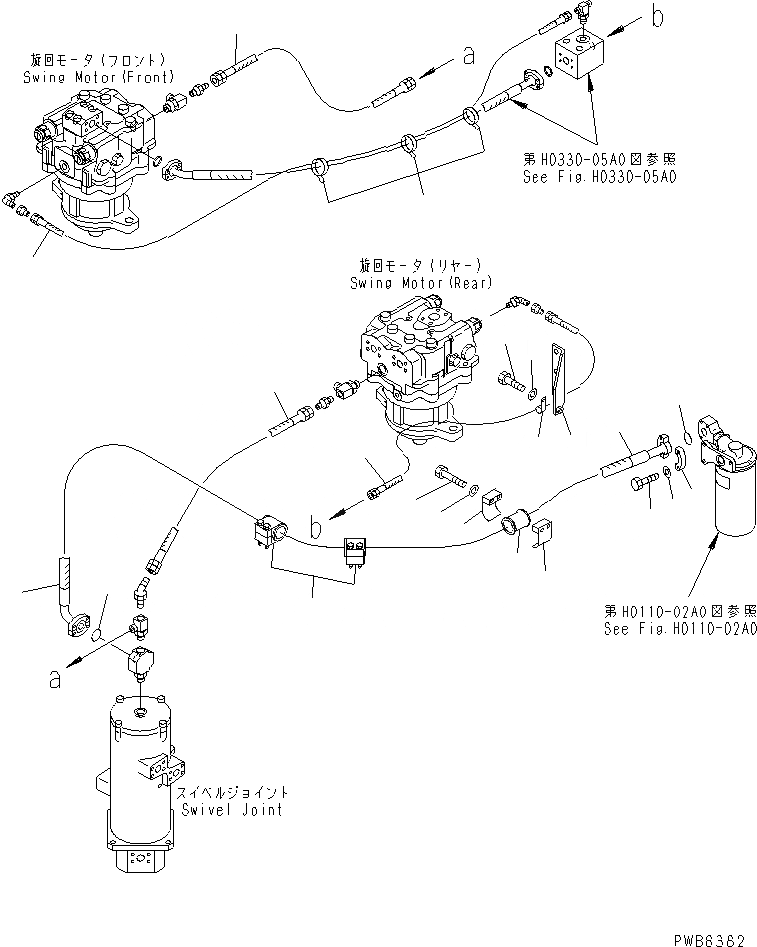 旋回モータ(フロント)
Swing Motor(Front)

a

b

第H0330-05A0図参照
See Fig.H0330-05A0

旋回モータ(リヤー)
Swing Motor(Rear)

b

第H0110-02A0図参照
See Fig.H0110-02A0

a

スイベルジョイント
Swivel Joint

PWB8382