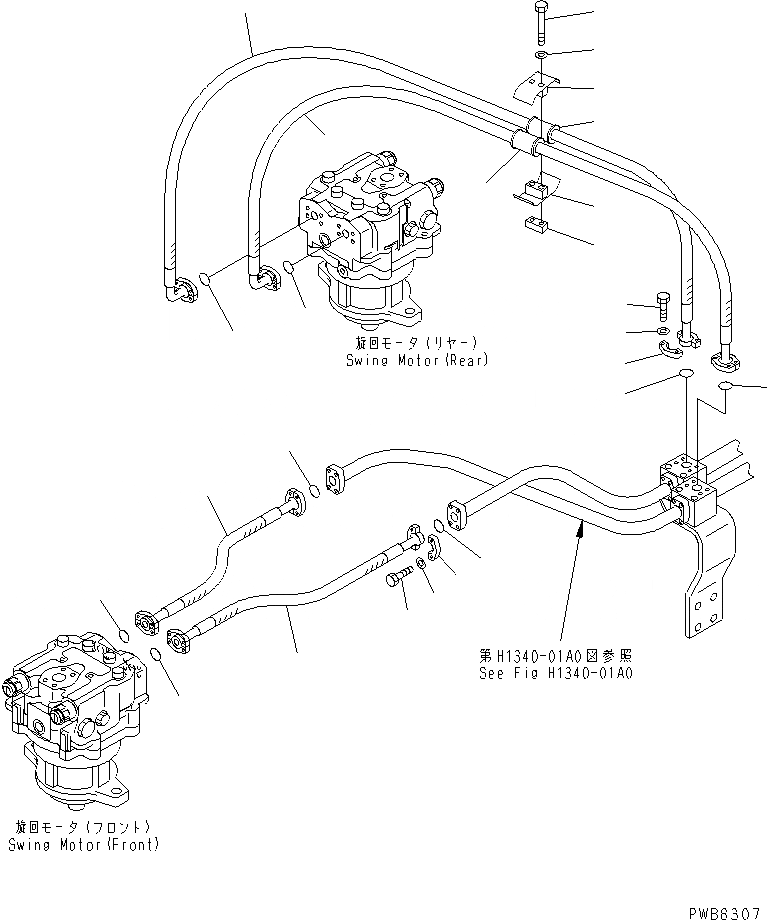 旋回モータ（リヤー）
Swing Motor(Rear)

第H1340-01A0図参照
See Fig H1340-01A0

旋回モータ（フロント）
Swing Motor(Front)

PWB6307