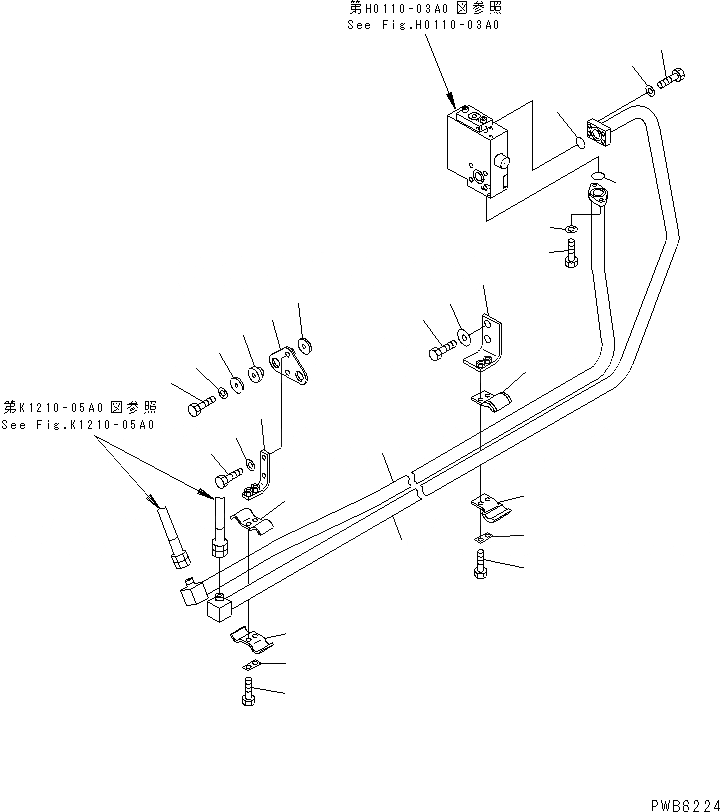 第H0110-03A0 図参照
See Fig.H0110-03A0

第K1210-05A0 図参照
See Fig.K1210-05A0

PWB6224