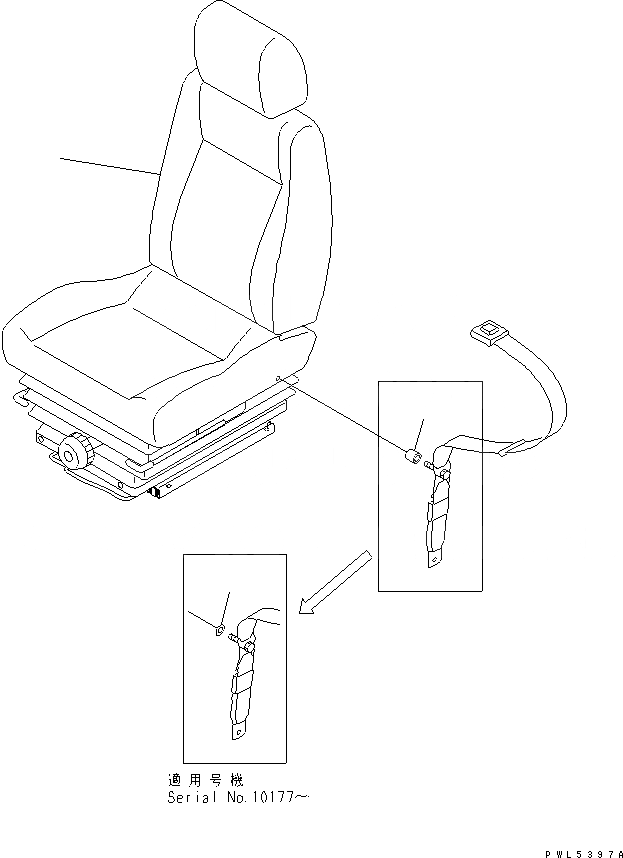 適用号機
Serial No.10177~

PWL5397A