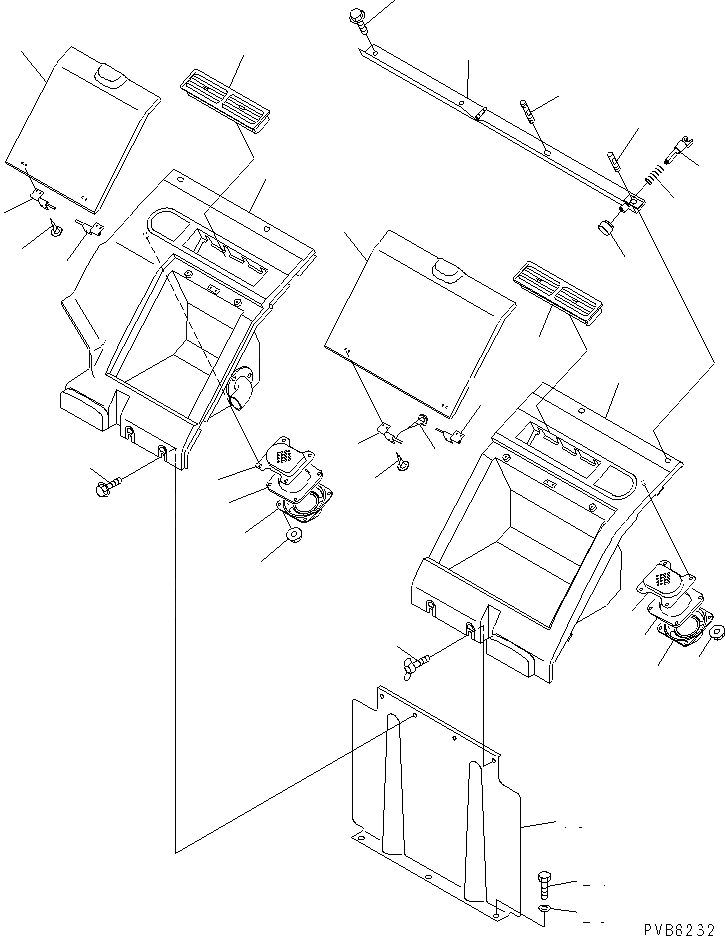 PVB6232