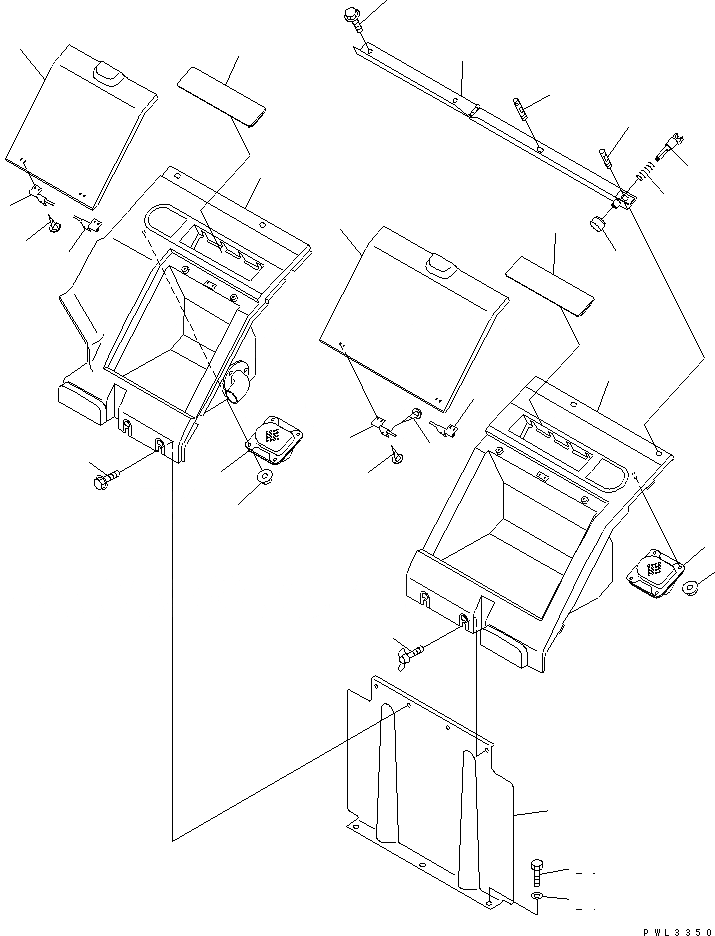 PWL3350