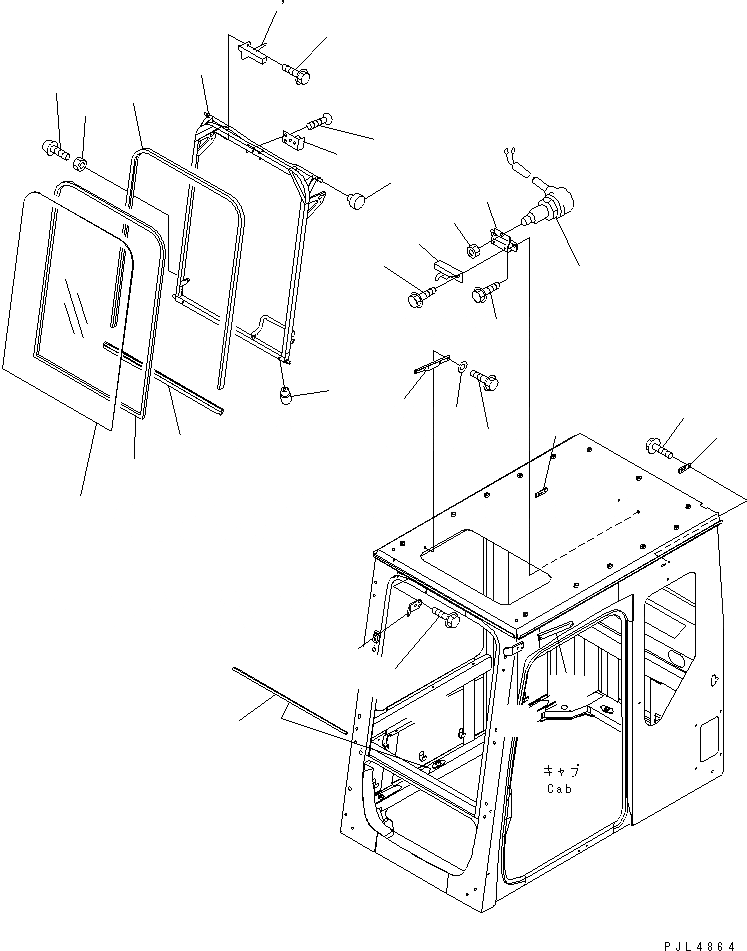 キャブ
Cab

PJL4864