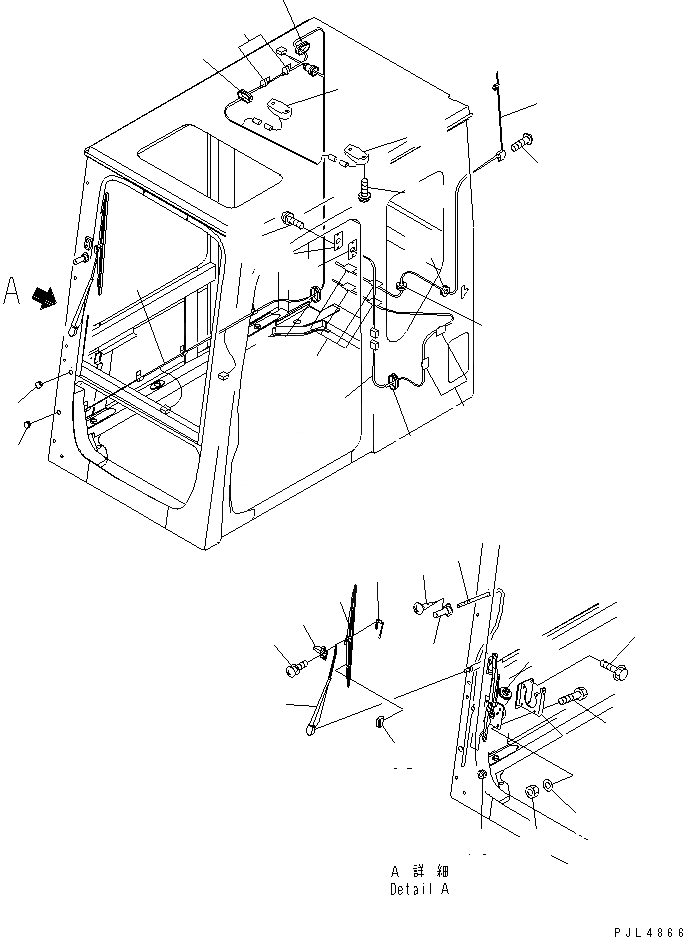 A

A 詳細
Detail A

PJL4866