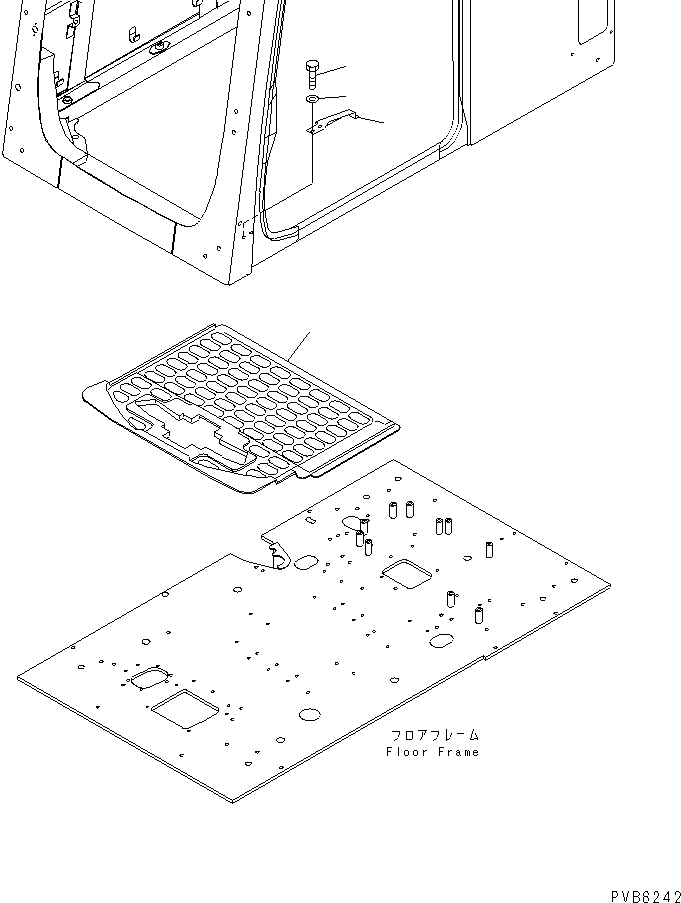 フロアフレーム
Floor Frame

PVB6242