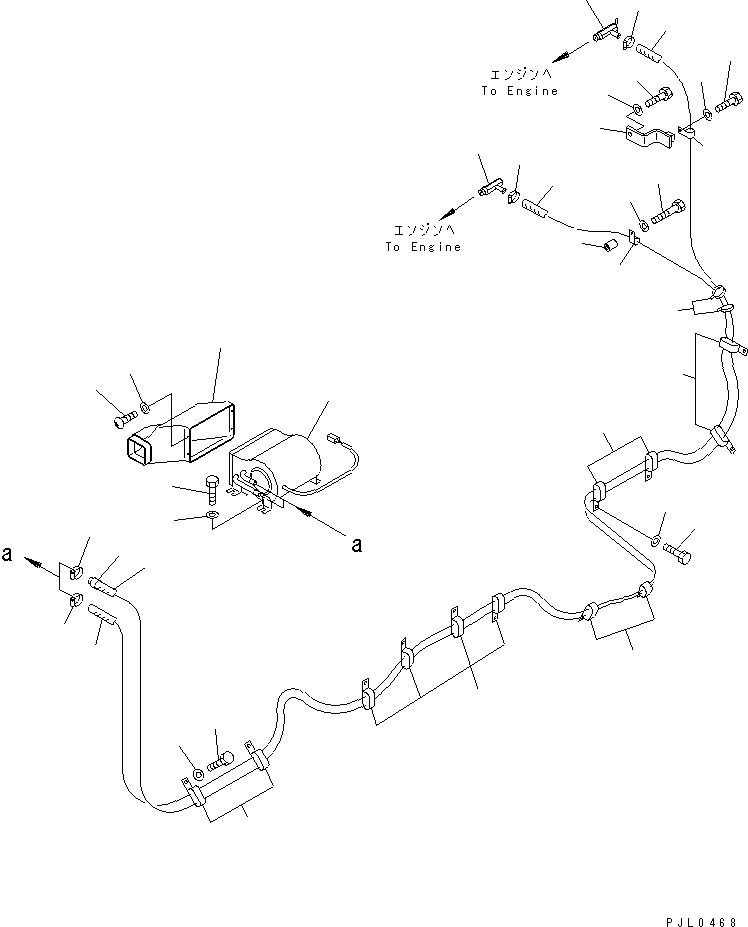 エンジンへ
To Engine

エンジンへ
To Engine

a

a

PJL0468