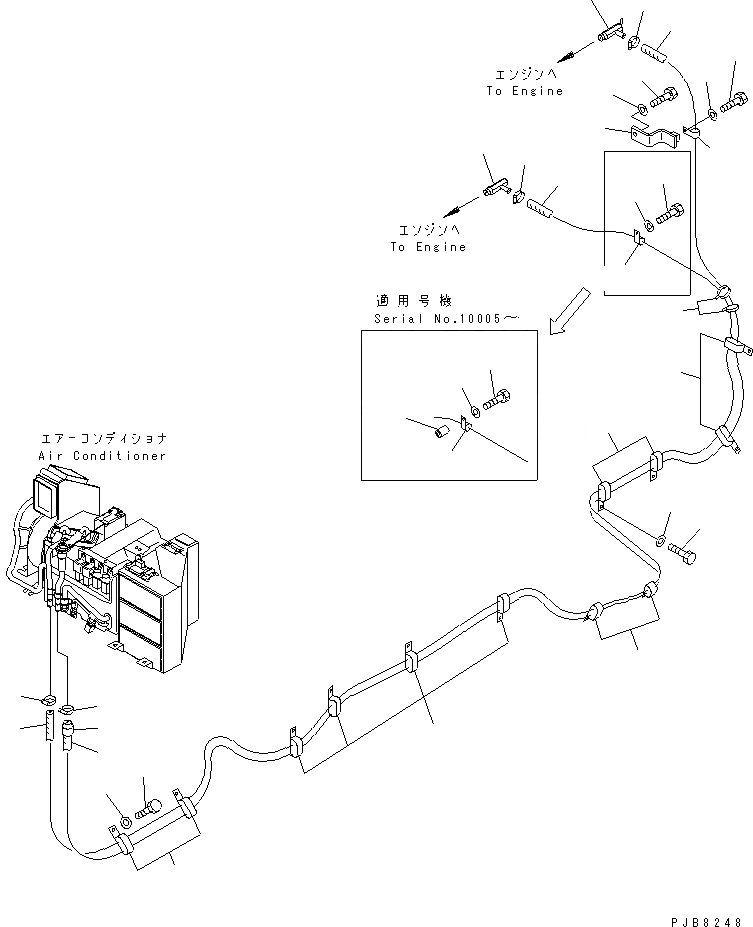 エンジンへ
To Engine

エンジンへ
To Engine

適用号機
Serial No.10005～

エアーコンディショナ
Air Conditioner

PJB8248