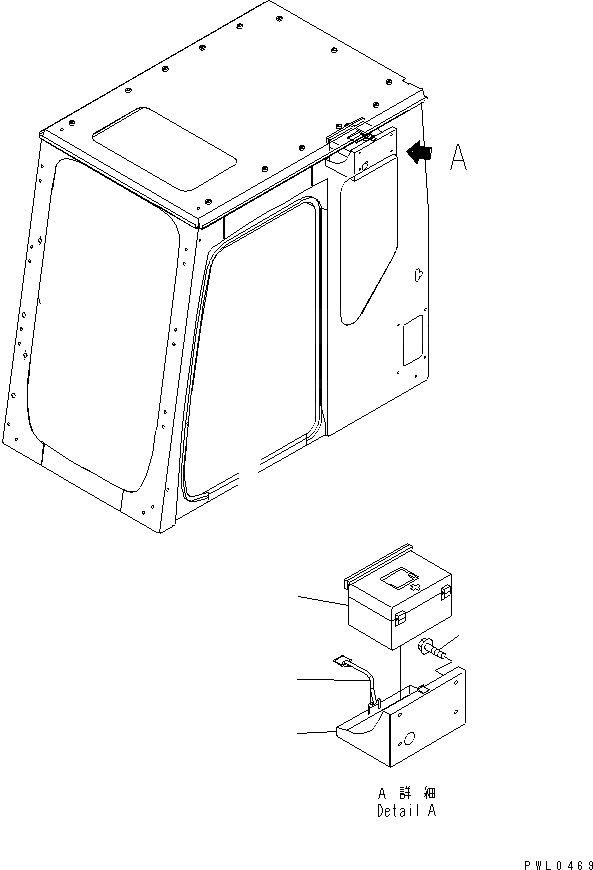 A

A 詳細
Detail A

PWL0469