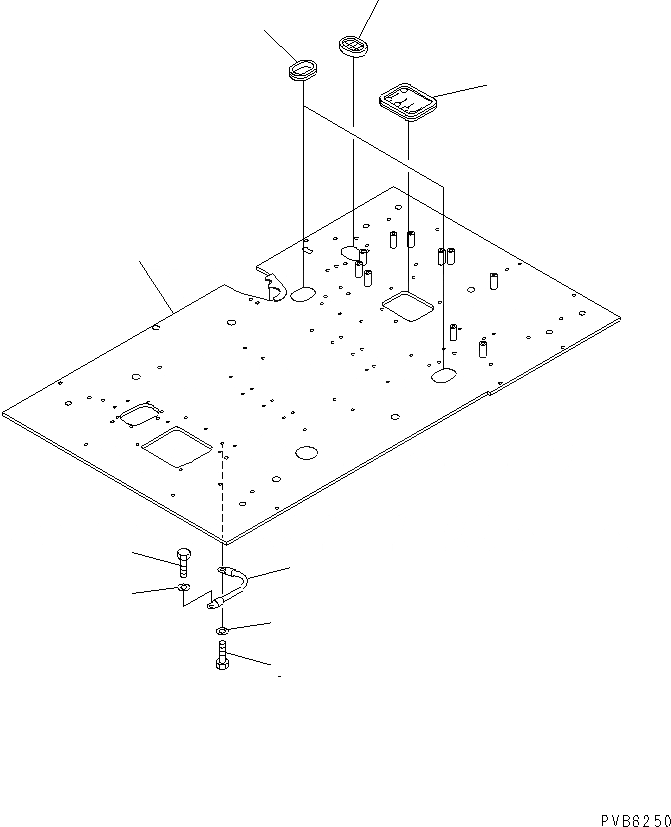 PVB6250