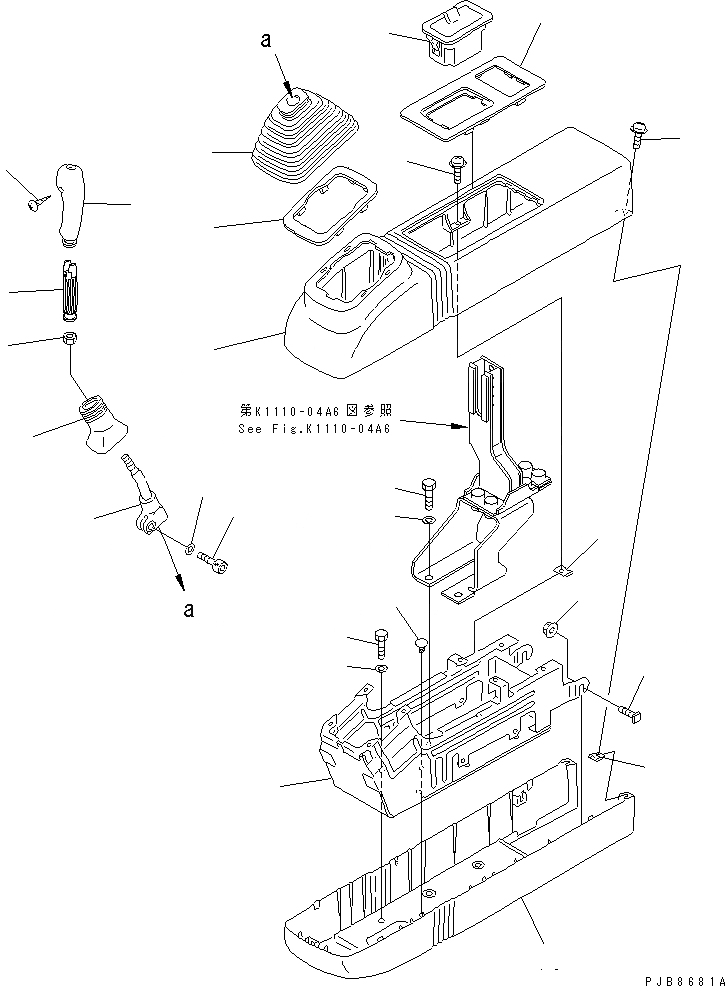 a

第K1110-04A6図参照
See Fig.K1110-04A6

a

PJB8681A