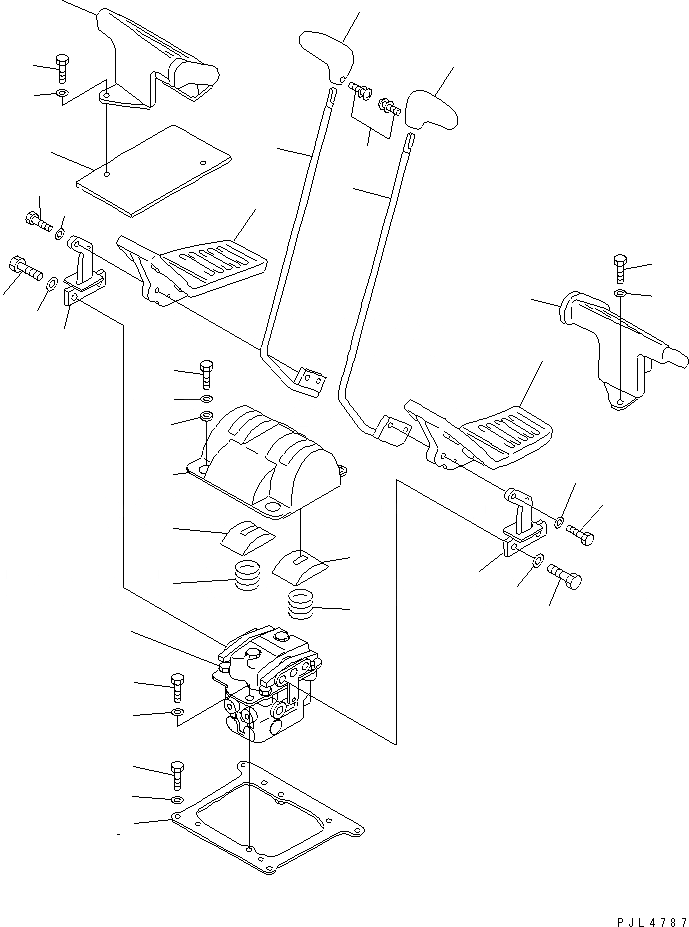 PJL4787