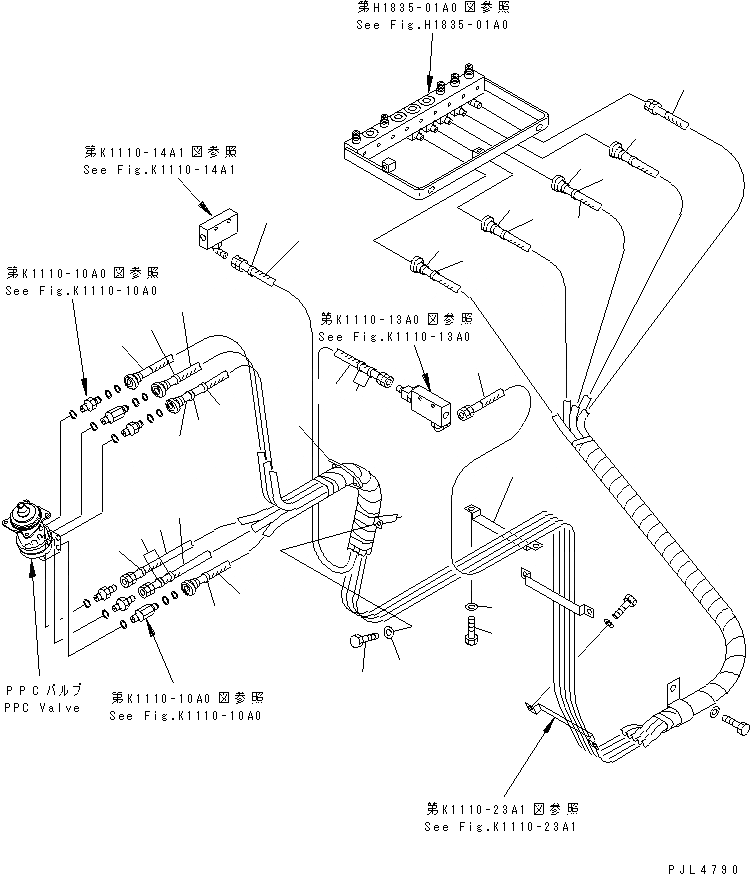 第H1835-01A0図参照
See Fig.H1835-01A0

第K1110-14A1図参照
See Fig.K1110-14A1

第K1110-10A0図参照
See Fig.K1110-10A0

第K1110-13A0図参照
See Fig.K1110-13A0

PPCバルブ
PPC Valve

第K1110-10A0図参照
See Fig.K1110-10A0

第K1110-23A1図参照
See Fig.K1110-23A1

PJL4790