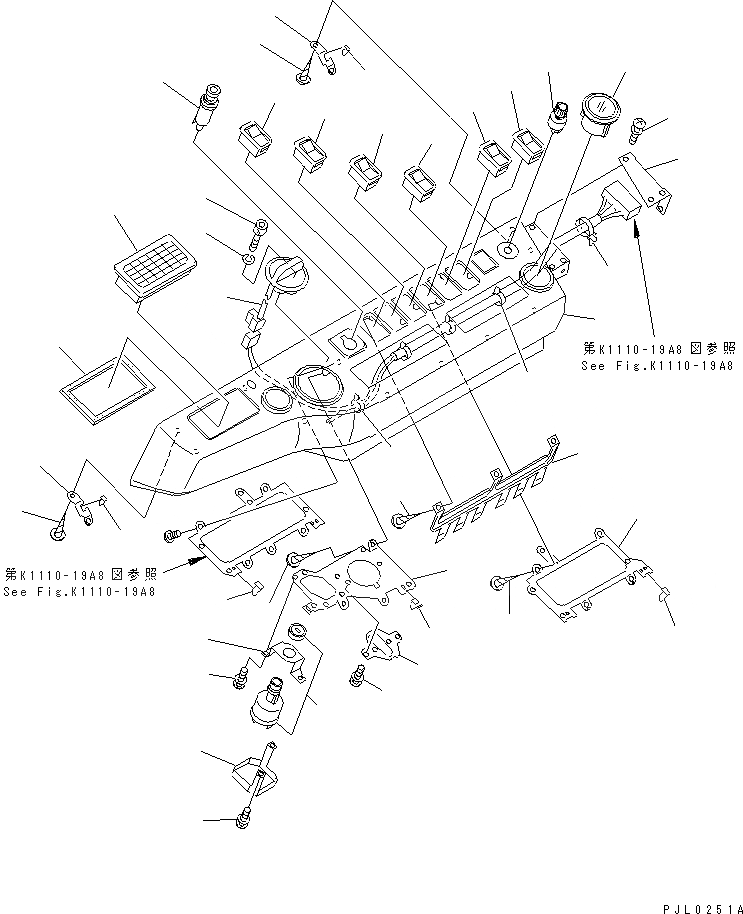 第K1110-19A8 図参照
See Fig.K1110-19A8

第K1110-19A8 図参照
See Fig.K1110-19A8

PJL0251A