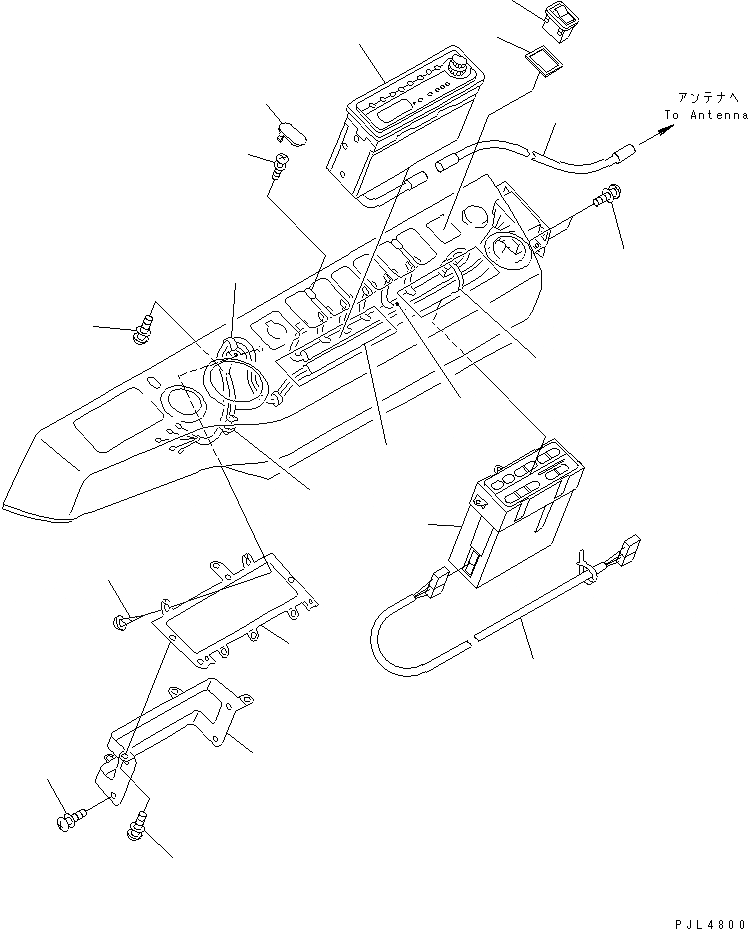 アンテナへ
To Antenna

PJL4800