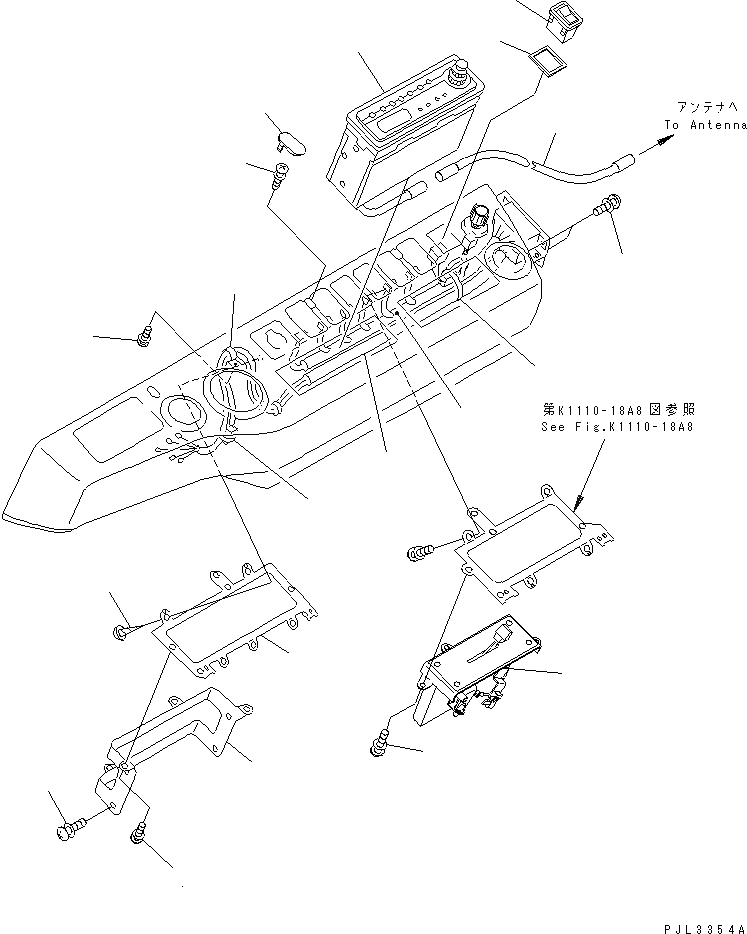 アンテナへ
To Antenna

第K1110-18A8図参照
See Fig.K1110-18A8

PJL3354A