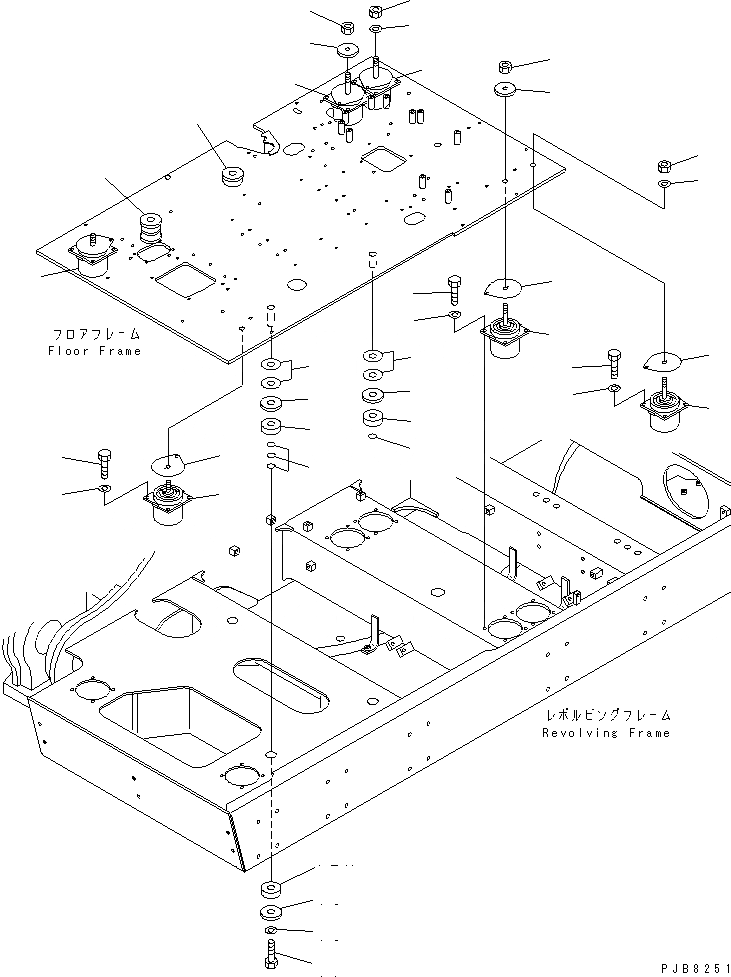 フロアフレーム
Floor Frame

レボルビングフレーム
Revolving Frame

PJB8251