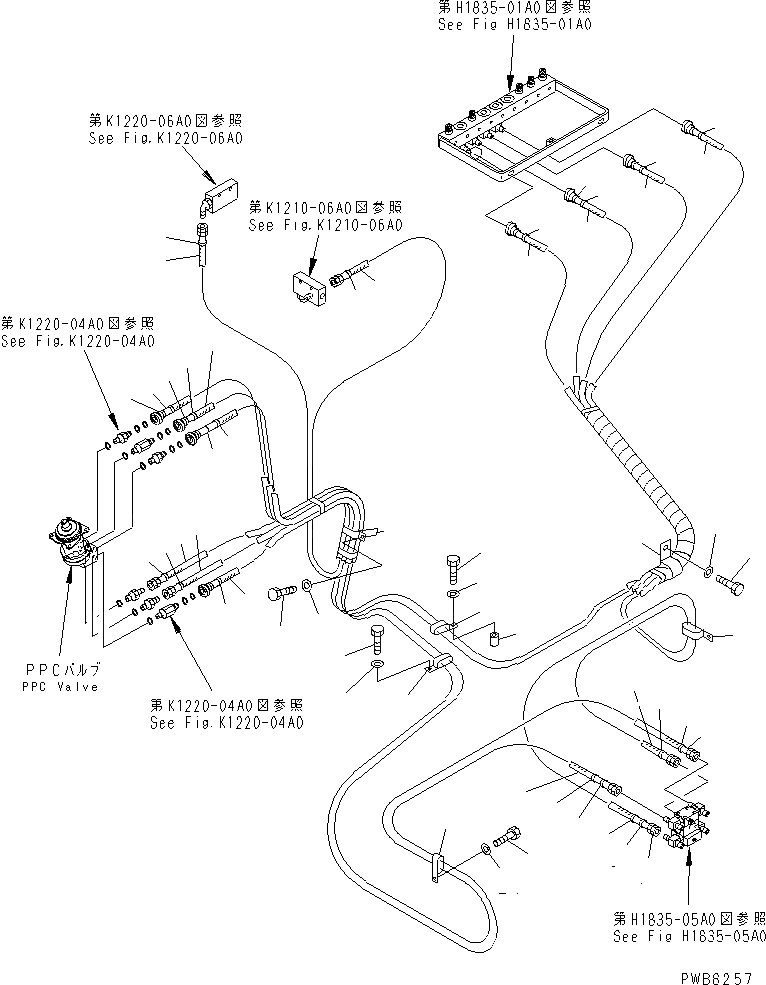 第H1835-01A0図参照
See Fig H1835-01A0

第K1220-06A0図参照
See Fig.K1220-06A0

第K1210-06A0図参照
See Fig.K1210-06A0

第K1220-04A0図参照
See Fig.K1220-04A0

PPCバルブ
PPC Valve

第K1220-04A0図参照
See Fig.K1220-04A0

第H1835-05A0図参照
See Fig H1835-05A0

PWB6257