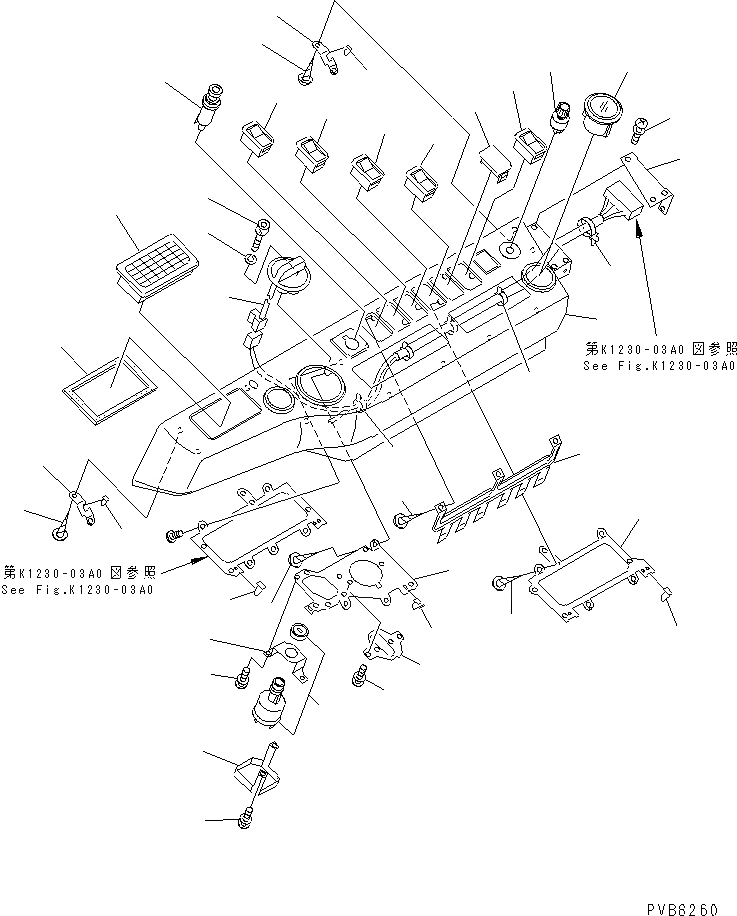 第K1230-03A0 図参照
See Fig.K1230-03A0

第K1230-03A0 図参照
See Fig.K1230-03A0

PVB6260