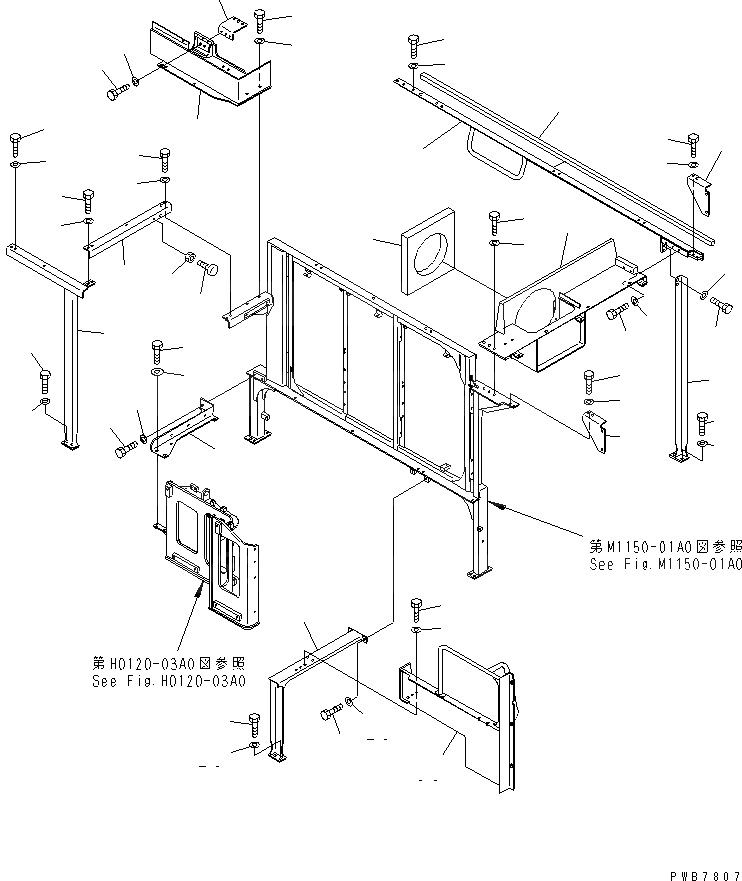 第M1150-01A0図参照
See Fig.M1150-01A0

第H0120-03A0図参照
See Fig.H0120-03A0

PWB7807