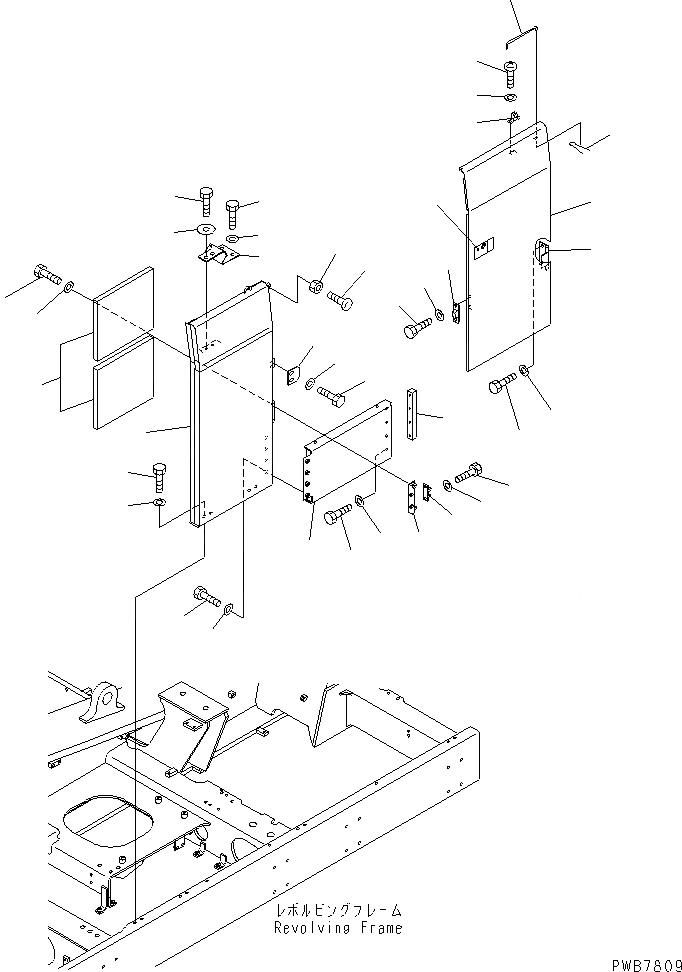 レボルビングフレーム
Revolving Frame

PWB7809