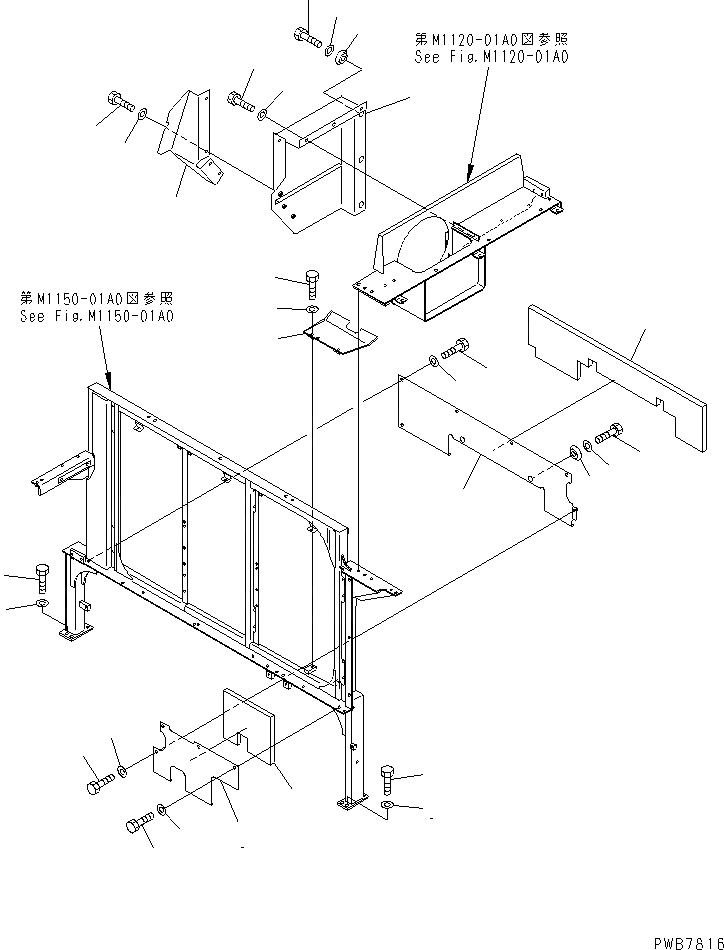 第M1120-01A0図参照
See Fig.M1120-01A0

第M1150-01A0図参照
See Fig.M1150-01A0

PWB7816