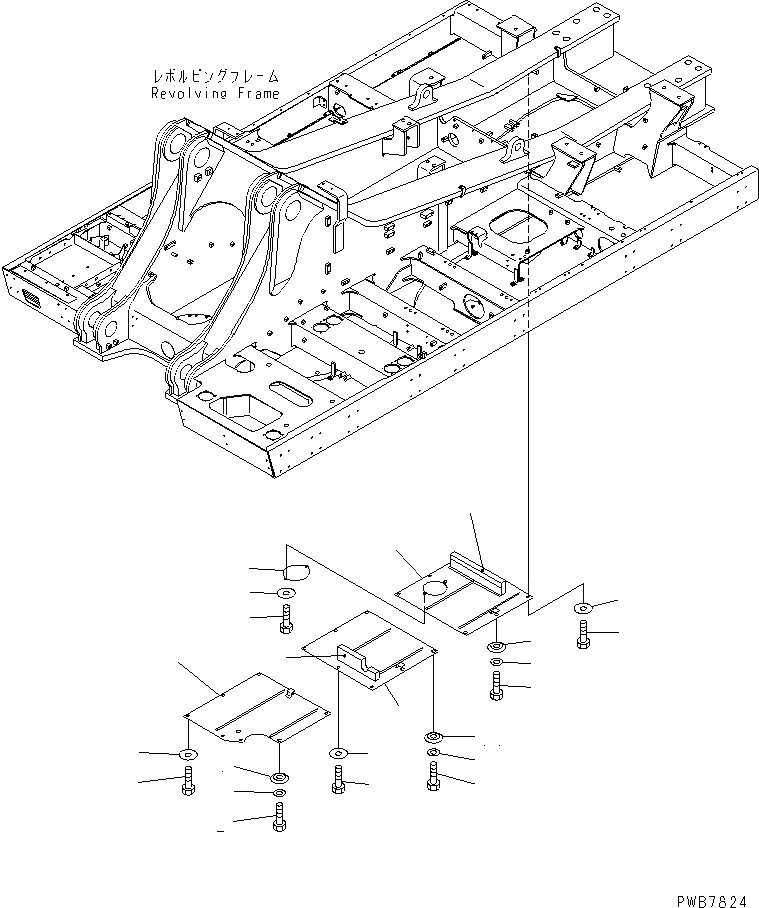 レボルビングフレーム
Revolving Frame

PWB7824