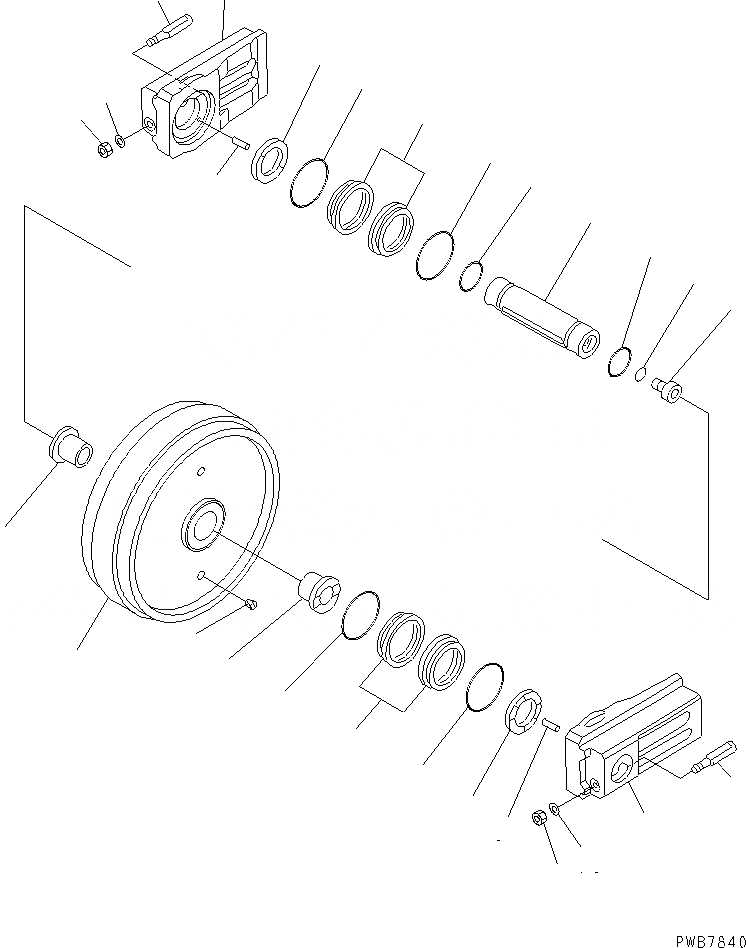 PWB7840