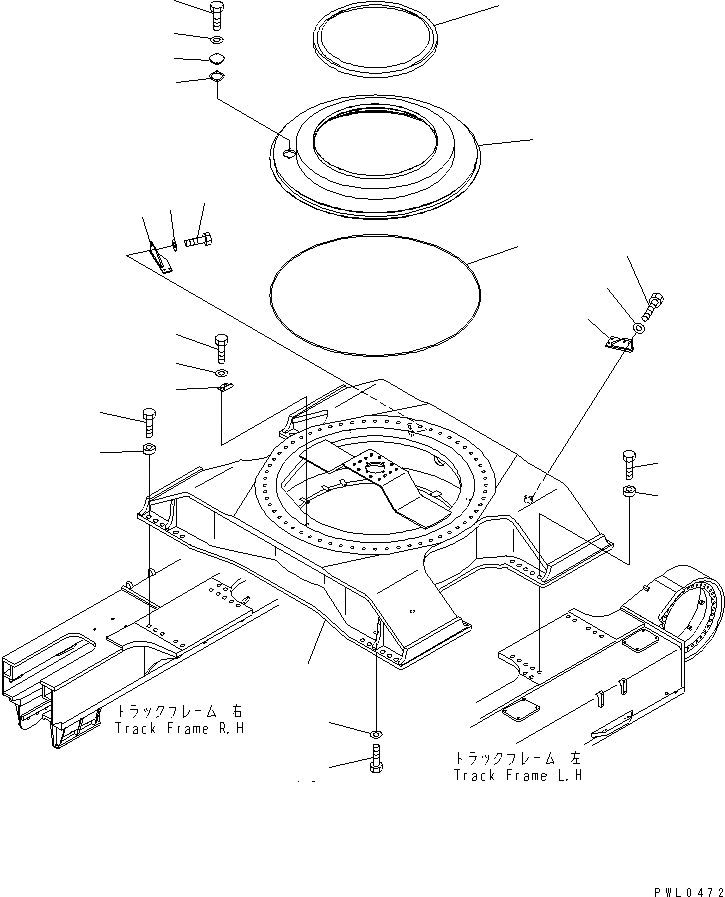 トラックフレーム 右
Track Frame R.H

トラックフレーム 左
Track Frame L.H

PWL0472