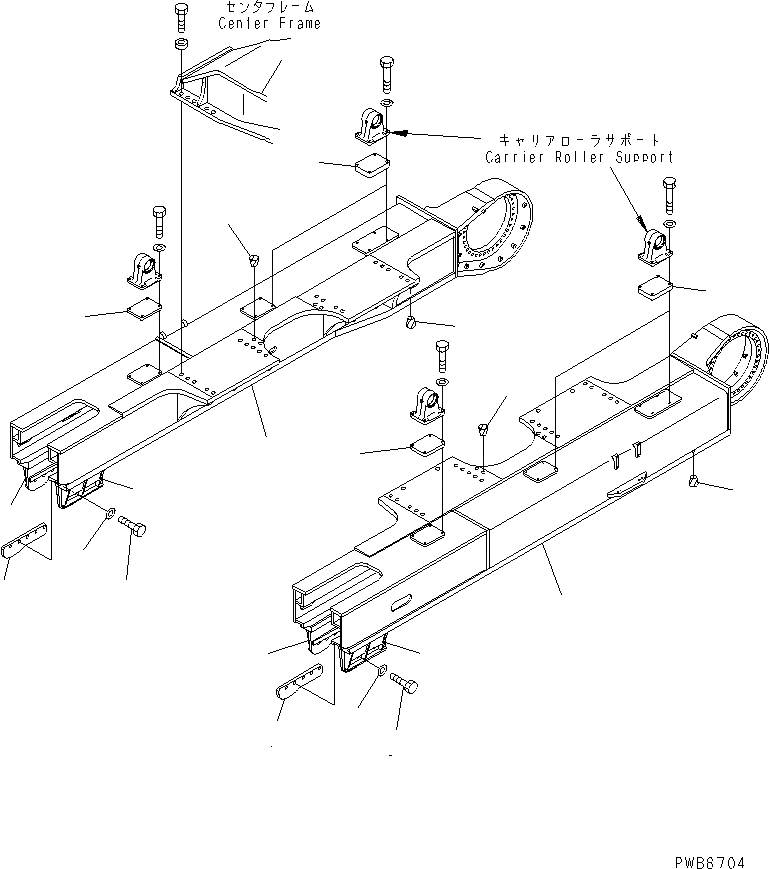 センタフレーム
Center Frame

キャリアローラサポート
Carrier Roller Support

PWB8704