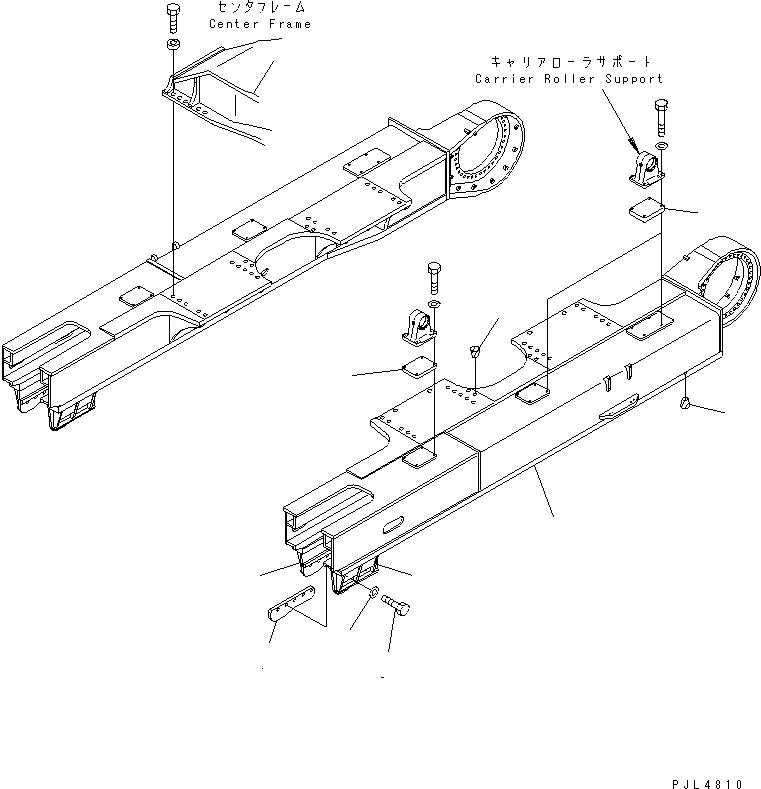 センタフレーム
Center Frame

キャリアローラサポート
Carrier Roller Support

PJL4810