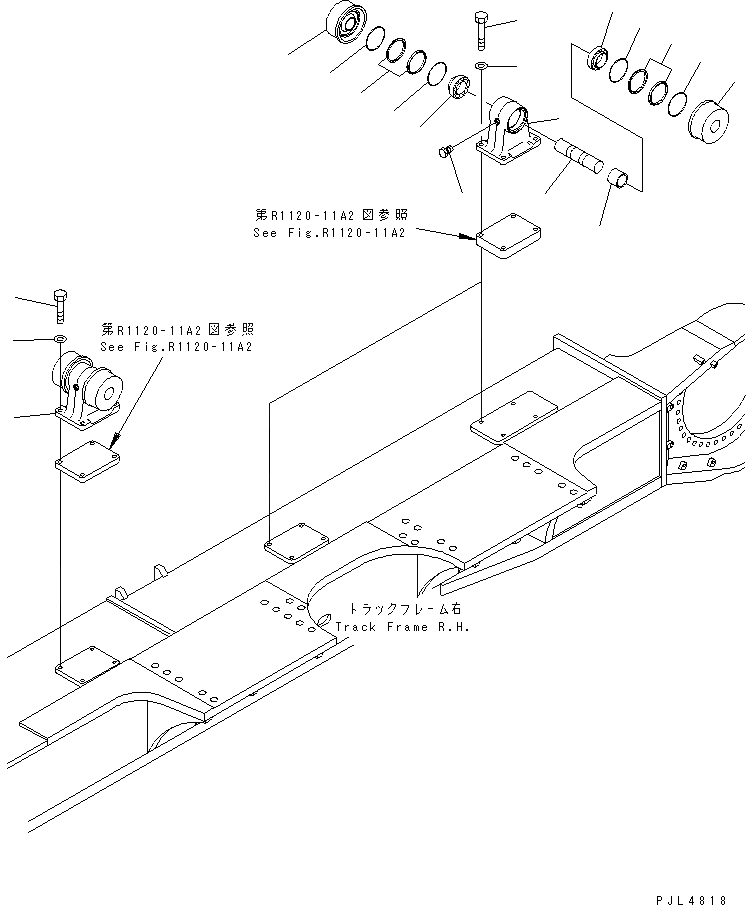 第R1120-11A2図参照
See Fig.R1120-11A2

第R1120-11A2図参照
See Fig.R1120-11A2

トラックフレーム右
Track Frame R.H.

PJL4818