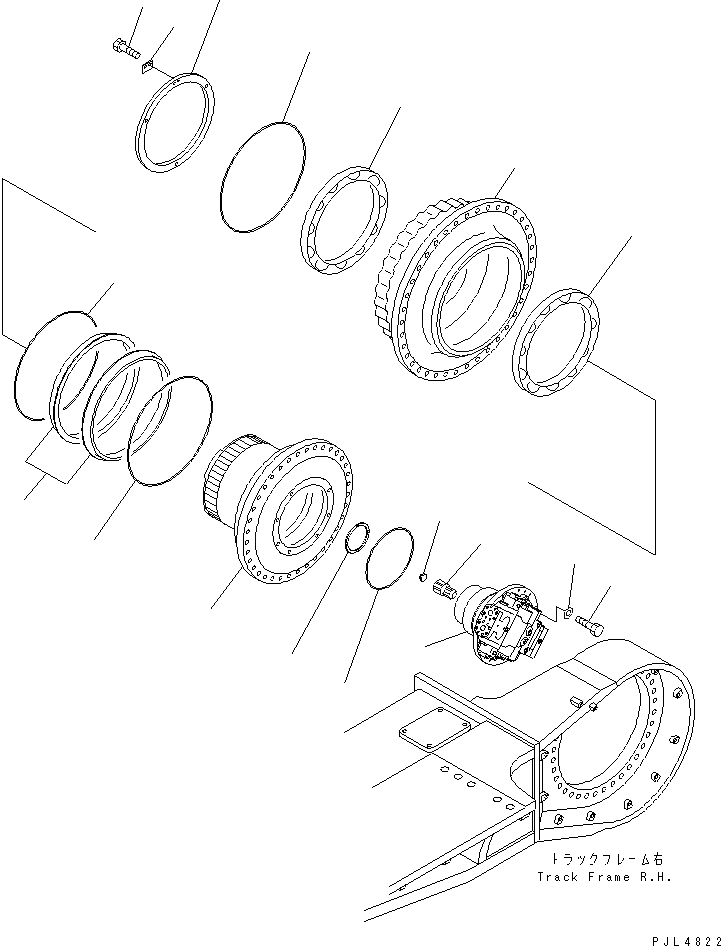 トラックフレーム右
Track Frame R.H.

PJL4822