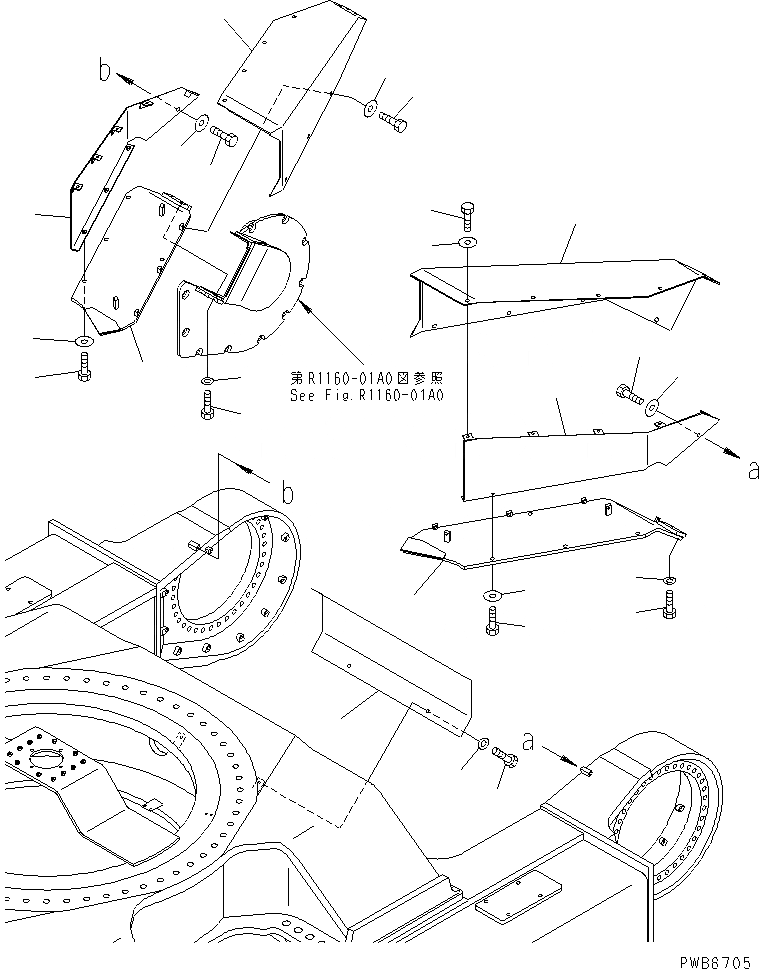 b

第R1160-01A0図参照
See Fig.R1160-01A0

a

b

a

PWB8705