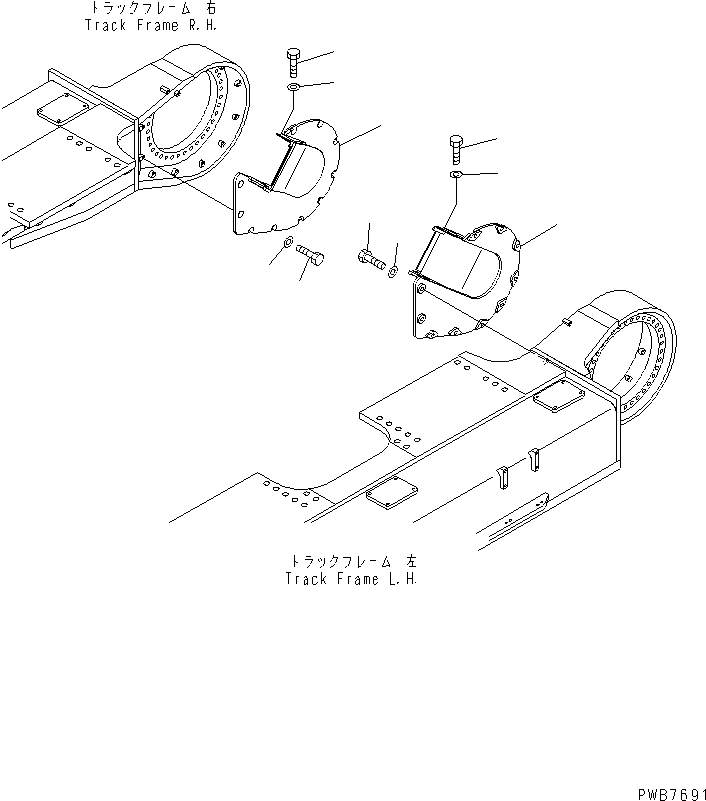 トラックフレーム 右
Track Frame R.H.

トラックフレーム 左
Track Frame L.H.

PWB7691