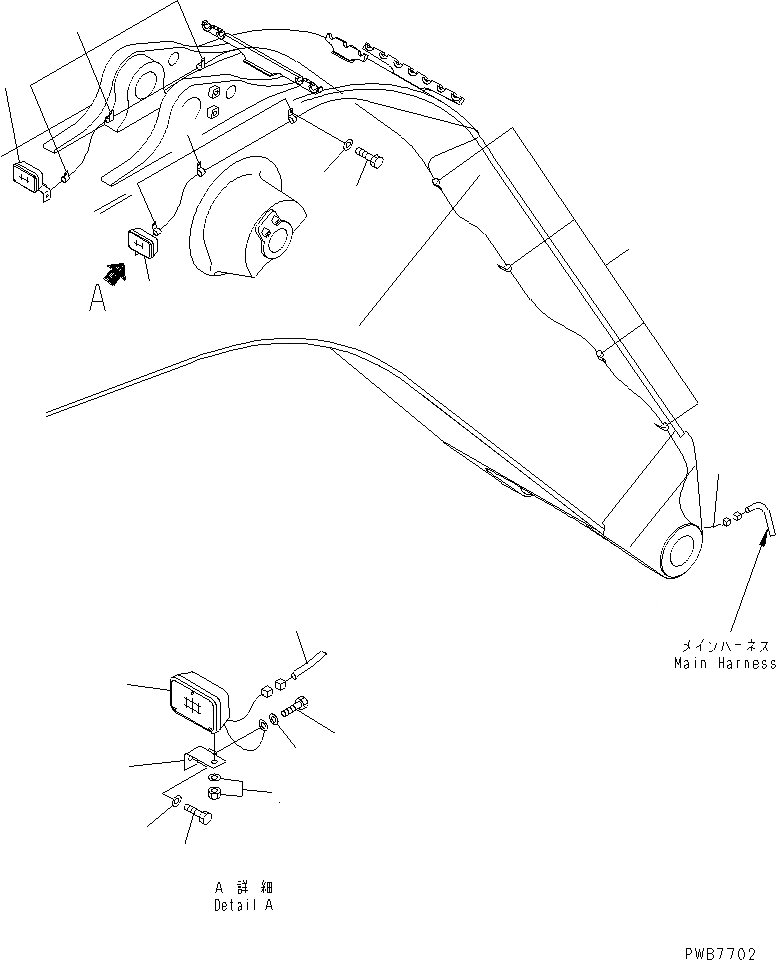 A

メインハーネス
Main Harness

A 詳細
Detail A

PWB7702