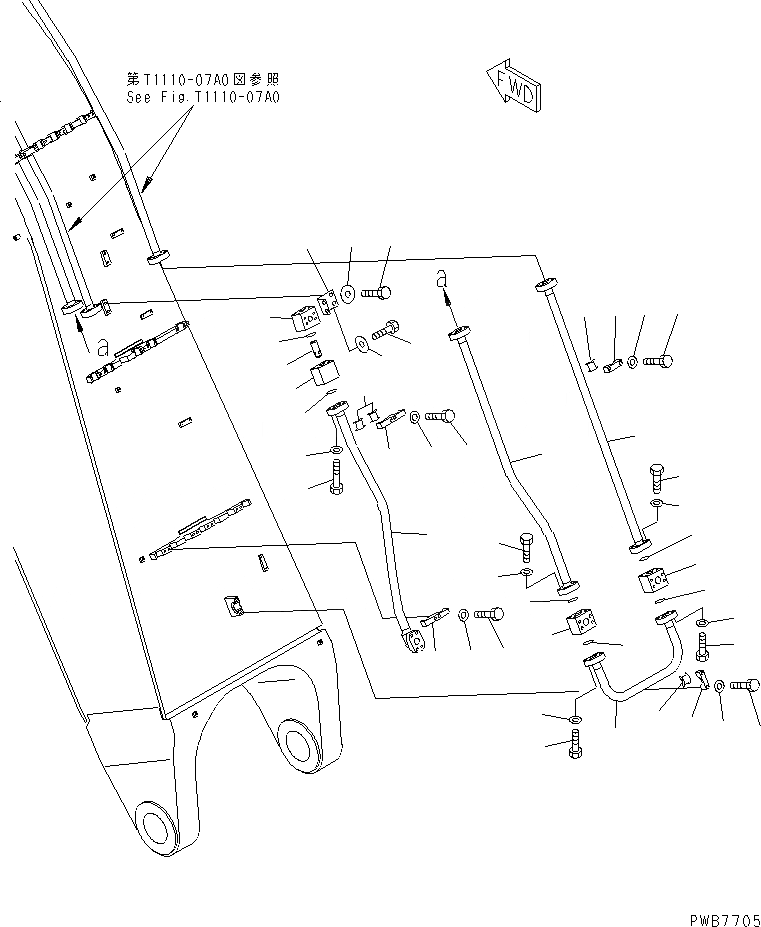 第T1110-07A0図参照
See Fig.T1110-07A0

FWD

a

a

PWB7705