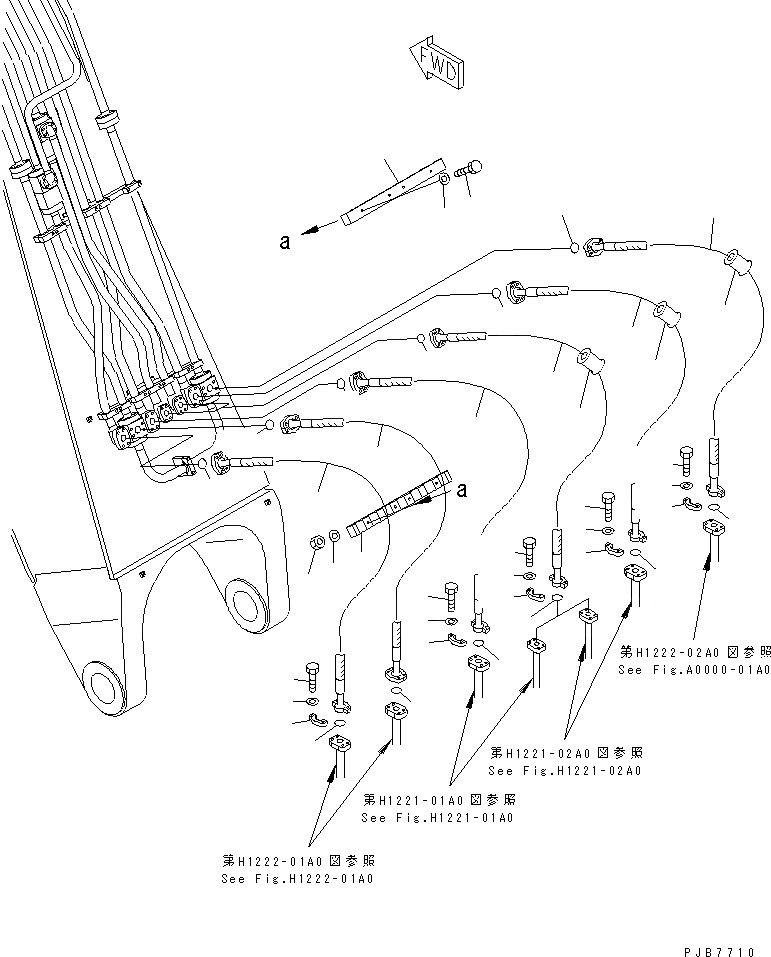 FWD

a

a

第H1222-02A0 図参照
See Fig.A0000-01A0

第H1221-02A0 図参照
See Fig.H1221-02A0

第H1221-01A0 図参照
See Fig.H1221-01A0

第H1222-01A0 図参照
See Fig.H1222-01A0

PJB7710