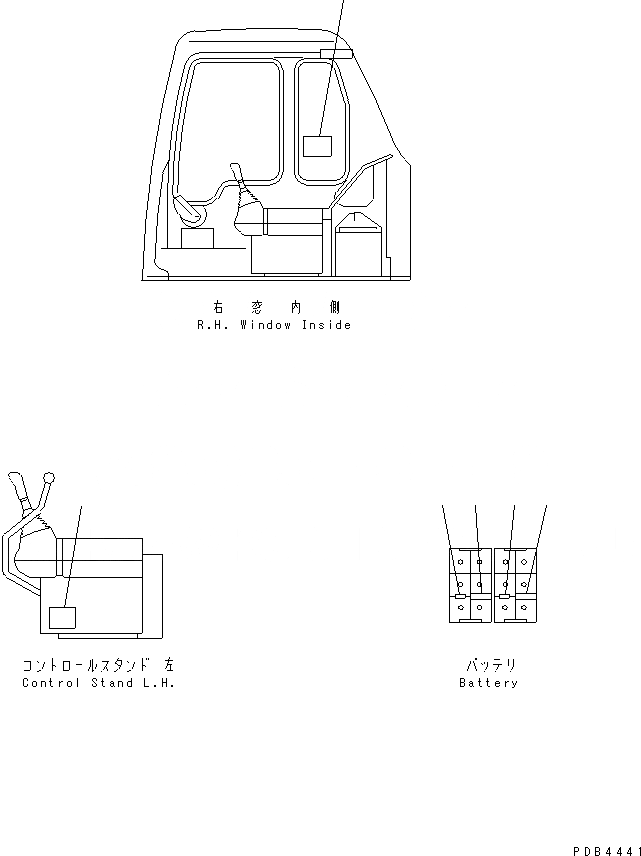 右 窓 内 側
R.H. Window Inside

コントロールスタンド 左
Control Stand L.H.

バッテリ
Battery

PDB4441