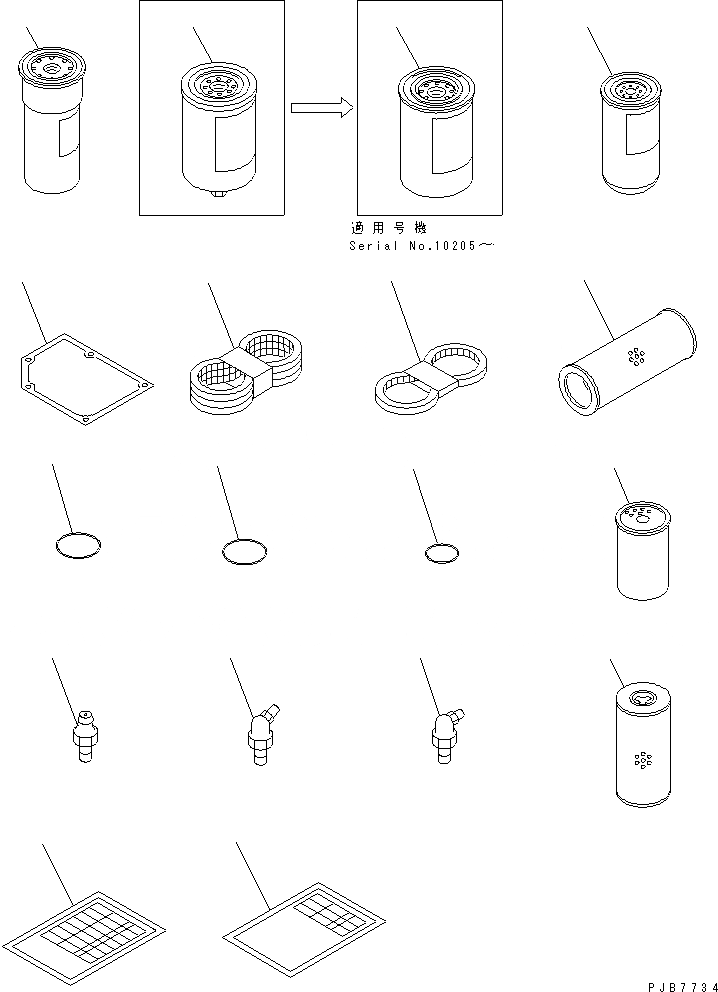 適用号機
Serial No.10205～

PJB7734